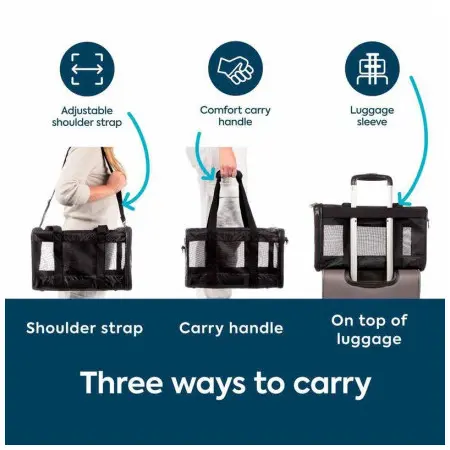 Adjustable shoulder strap

Comfort carry handle

Luggage sleeve

Shoulder strap

Carry handle

On top of luggage

Three ways to carry