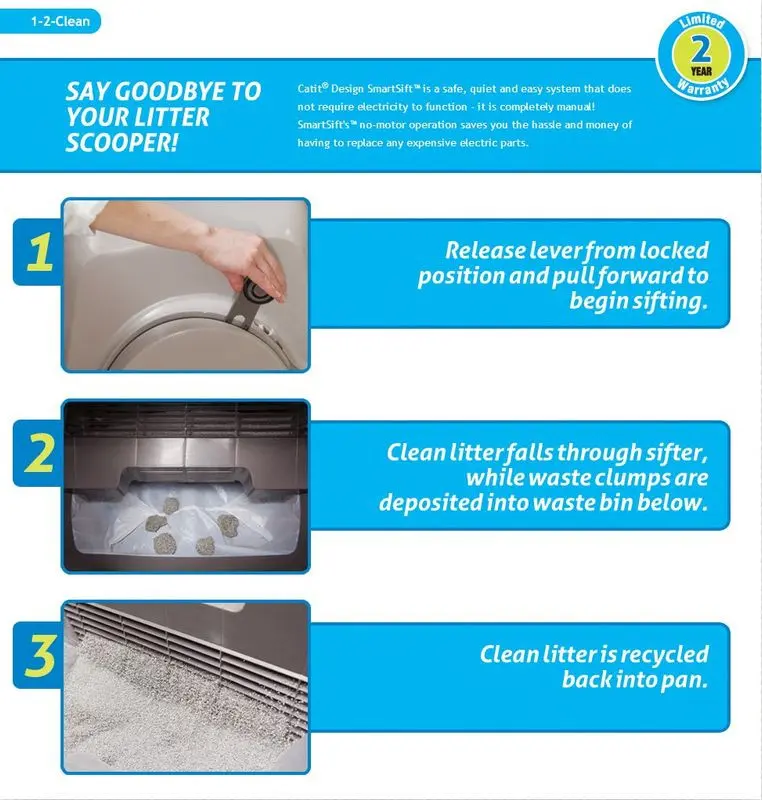 1-2-Clean

Limited 2 YEAR Warranty

SAY GOODBYE TO YOUR LITTER SCOOPER!

Catit® Design SmartSift™ is a safe, quiet and easy system that does not require electricity to function - it is completely manual! SmartSift's™ no-motor operation saves you the hassle and money of having to replace any expensive electric parts.

1

Release lever from locked position and pull forward to begin sifting.

2

Clean litter falls through sifter, while waste clumps are deposited into waste bin below.

3

Clean litter is recycled back into pan.