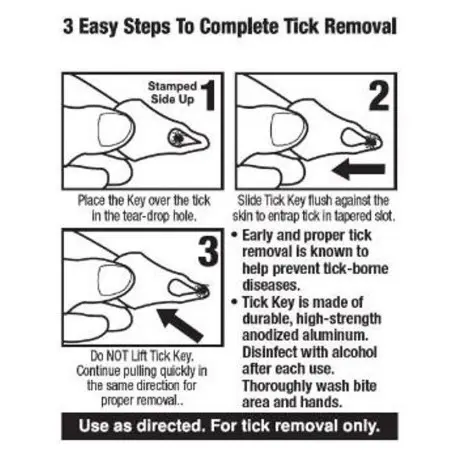 3 Easy Steps To Complete Tick Removal

Stamped Side Up 1

Place the Key over the tick in the tear-drop hole.

2

Slide Tick Key flush against the skin to entrap tick in tapered slot.

3

Do NOT Lift Tick Key. Continue pulling quickly in the same direction for proper removal..

• Early and proper tick removal is known to help prevent tick-borne diseases.
• Tick Key is made of durable, high-strength anodized aluminum. Disinfect with alcohol after each use. Thoroughly wash bite area and hands.

Use as directed. For tick removal only.