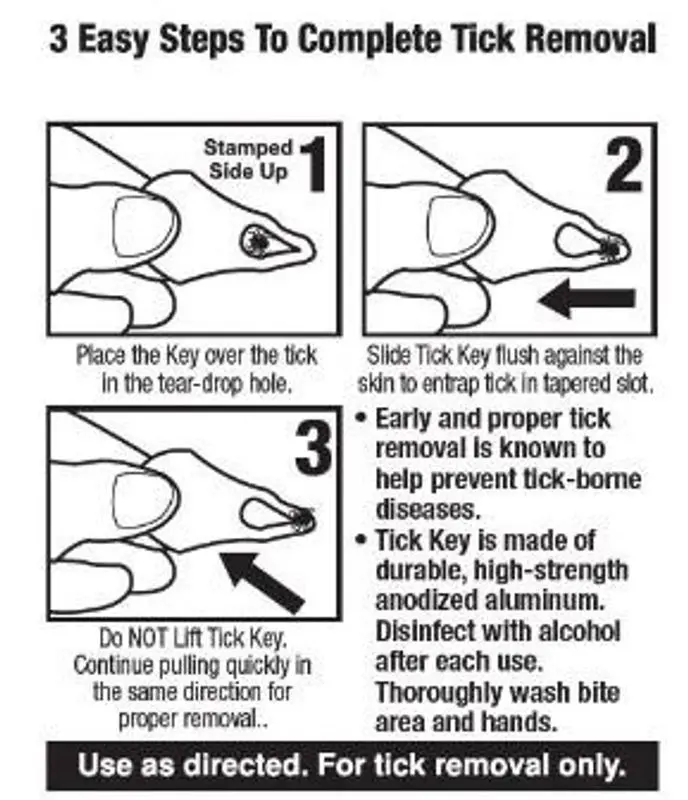 3 Easy Steps To Complete Tick Removal

Stamped Side Up

1

Place the Key over the tick in the tear-drop hole.

2

Slide Tick Key flush against the skin to entrap tick in tapered slot.

3

Do NOT Lift Tick Key. Continue pulling quickly in the same direction for proper removal..

• Early and proper tick removal is known to help prevent tick-borne diseases.

• Tick Key is made of durable, high-strength anodized aluminum. Disinfect with alcohol after each use. Thoroughly wash bite area and hands.

Use as directed. For tick removal only.