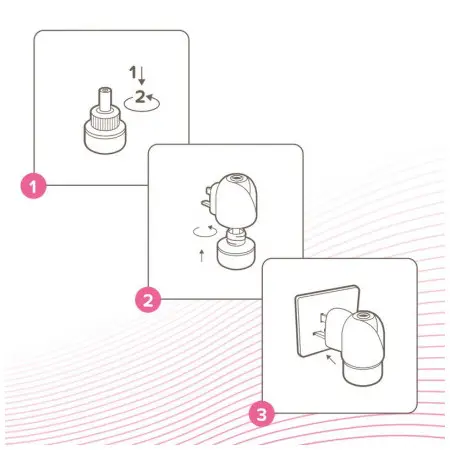 1
2
1
2
3