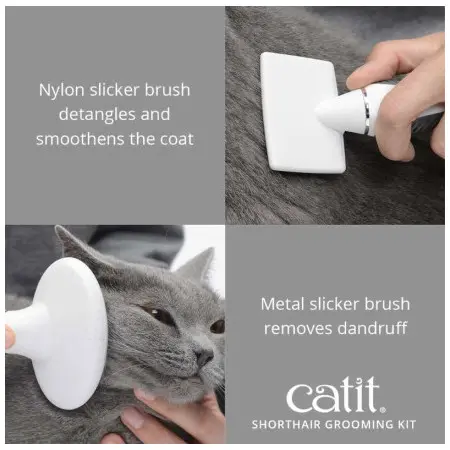 Nylon slicker brush detangles and smoothens the coat

Metal slicker brush removes dandruff

catit®
SHORTHAIR GROOMING KIT