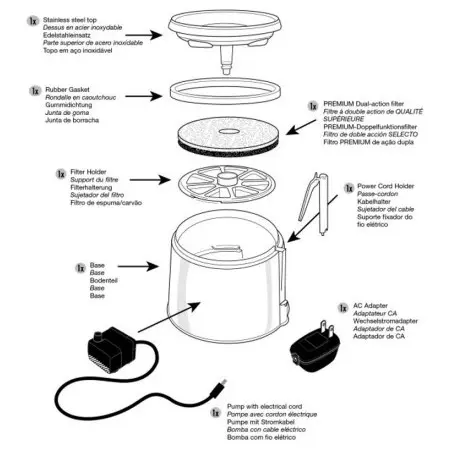 1x Stainless steel top
Dessus en acier inoxydable
Edelstahleinsatz
Parte superior de acero inoxidable
Topo em aço inoxidável

1x Rubber Gasket
Rondelle en caoutchouc
Gummidichtung
Junta de goma
Junta de borracha

1x PREMIUM Dual-action filter
Filtre à double action de QUALITÉ SUPÉRIEURE
PREMIUM-Doppelfunktionsfilter
Filtro de doble acción SELECTO
Filtro PREMIUM de ação dupla

1x Filter Holder
Support du filtre
Filterhalterung
Sujetador del filtro
Filtro de espuma/carvão

1x Power Cord Holder
Passe-cordon
Kabelhalter
Sujetador del cable
Suporte fixador do fio elétrico

1x Base
Base
Bodenteil
Base
Base

1x AC Adapter
Adaptateur CA
Wechselstromadapter
Adaptador de CA
Adaptador de CA

1x Pump with electrical cord
Pompe avec cordon électrique
Pumpe mit Stromkabel
Bomba con cable eléctrico
Bomba com fio elétrico