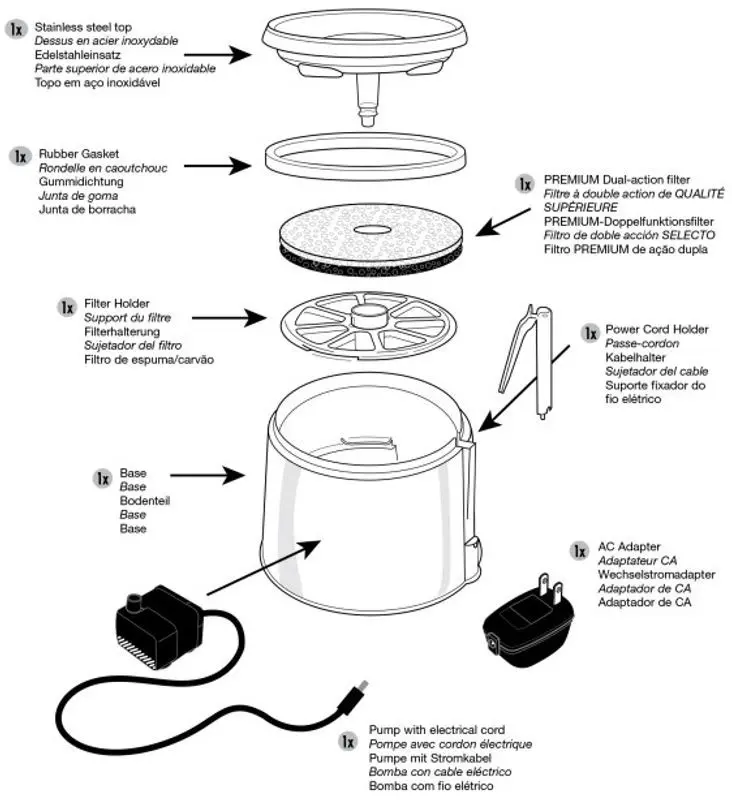 1x Stainless steel top
Dessus en acier inoxydable
Edelstahleinsatz
Parte superior de acero inoxidable
Topo em aço inoxidável

1x Rubber Gasket
Rondelle en caoutchouc
Gummidichtung
Junta de goma
Junta de borracha

1x PREMIUM Dual-action filter
Filtre à double action de QUALITÉ SUPÉRIEURE
PREMIUM-Doppelfunktionsfilter
Filtro de doble acción SELECTO
Filtro PREMIUM de ação dupla

1x Filter Holder
Support du filtre
Filterhalterung
Sujetador del filtro
Filtro de espuma/carvão

1x Power Cord Holder
Passe-cordon
Kabelhalter
Sujetador del cable
Suporte fixador do fio elétrico

1x Base
Base
Bodenteil
Base
Base

1x AC Adapter
Adaptateur CA
Wechselstromadapter
Adaptador de CA
Adaptador de CA

1x Pump with electrical cord
Pompe avec cordon électrique
Pumpe mit Stromkabel
Bomba con cable eléctrico
Bomba com fio elétrico