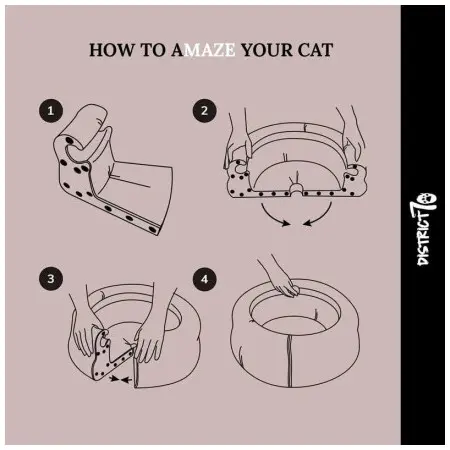 HOW TO AMAZE YOUR CAT

1

2

3

4

DISTRICT70